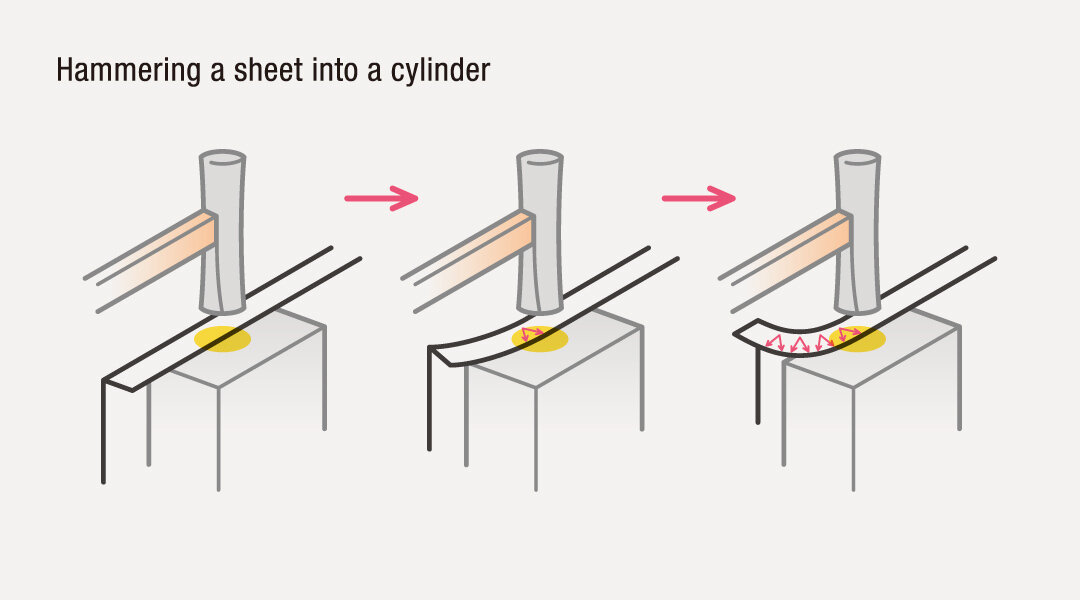 Hammering a sheet into a cylinder