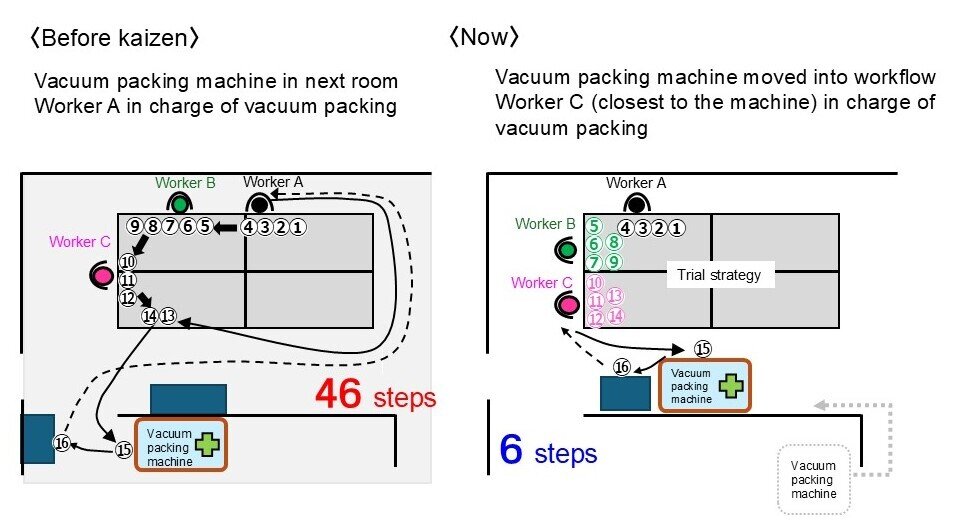 〈Before kaizen〉

Vacuum packing machine in next room
Worker A in charge of vacuum packing

Worker B
Worker A
⑨⑧⑦⑥⑤ ④③②①
Worker C
⑩
⑪
⑫
⑭⑬
46 steps
⑯
⑮
Vacuum packing machine

〈Now〉

Vacuum packing machine moved into workflow
Worker C (closest to the machine) in charge of vacuum packing

Worker A
Worker B
⑤ ④③②①
⑥⑧
⑦⑨
Trial strategy
Worker C
⑩
⑪⑬
⑫⑭
⑮
⑯
Vacuum packing machine
6 steps
Vacuum packing machine